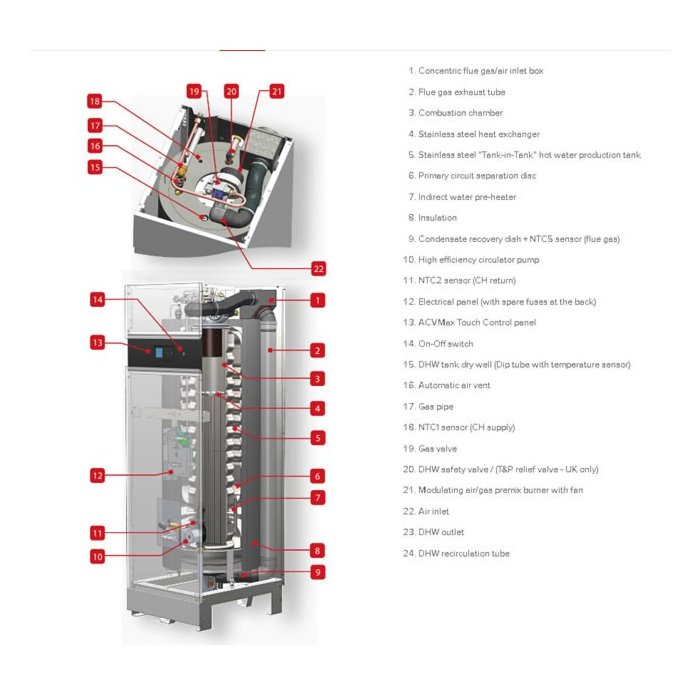 18
17
16
15
19
20
21
22
14
13
12
11
10
1
2
3
4
5
6
7
8
9

1. Concentric flue gas/air inlet box
2. Flue gas exhaust tube
3. Combustion chamber
4. Stainless steel heat exchanger
5. Stainless steel "Tank-in-Tank" hot water production tank
6. Primary circuit separation disc
7. Indirect water pre-heater
8. Insulation
9. Condensate recovery dish + NTC5 sensor (flue gas)
10. High efficiency circulator pump
11. NTC2 sensor (CH return)
12. Electrical panel (with spare fuses at the back)
13. ACVMax Touch Control panel
14. On-Off switch
15. DHW tank dry well (Dip tube with temperature sensor)
16. Automatic air vent
17. Gas pipe
18. NTC1 sensor (CH supply)
19. Gas valve
20. DHW safety valve / (T&P relief valve - UK only)
21. Modulating air/gas premix burner with fan
22. Air inlet
23. DHW outlet
24. DHW recirculation tube